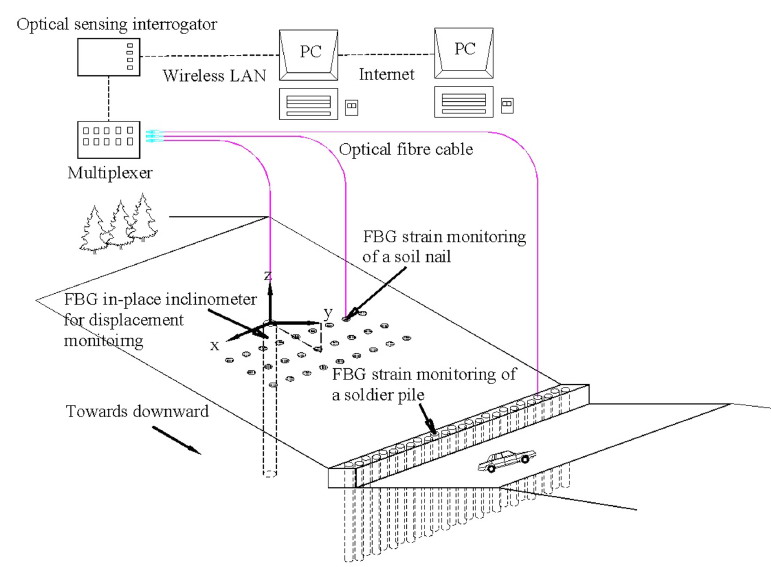 Optical sensing interrogator

PC

PC

Wireless LAN

Internet

Multiplexer

Optical fibre cable

FBG strain monitoring of a soil nail

z

y

x

FBG in-place inclinometer for displacement monitoirng

FBG strain monitoring of a soldier pile

Towards downward